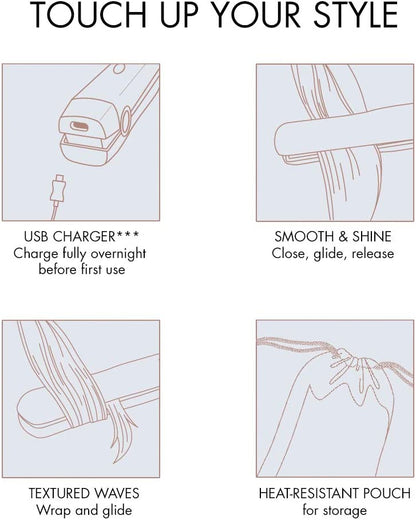 TOUCH UP YOUR STYLE

USB CHARGER***
Charge fully overnight before first use

SMOOTH & SHINE
Close, glide, release

TEXTURED WAVES
Wrap and glide

HEAT-RESISTANT POUCH
for storage